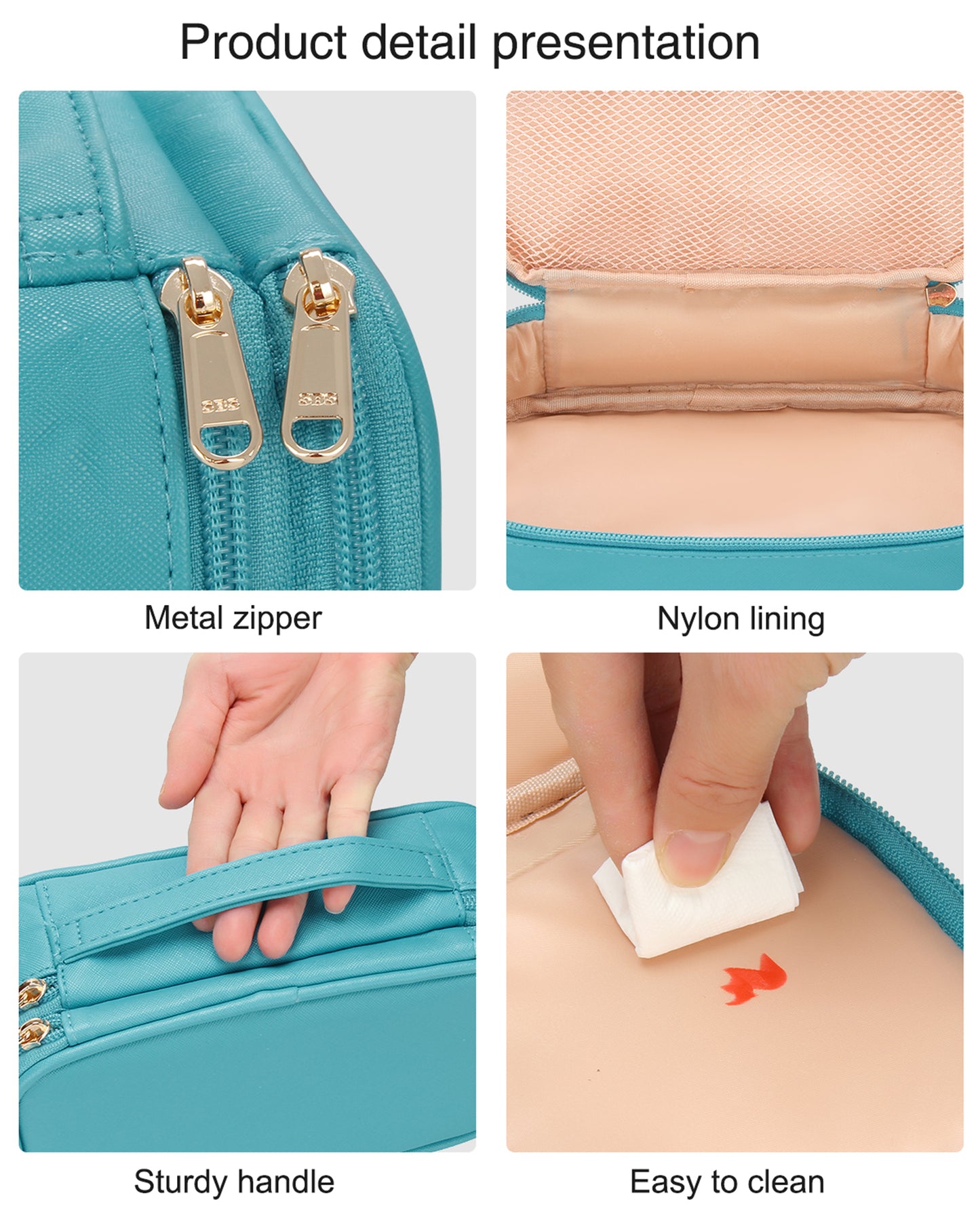 Product detail presentation

SBS

SBS

Metal zipper

Nylon lining

Sturdy handle

Easy to clean