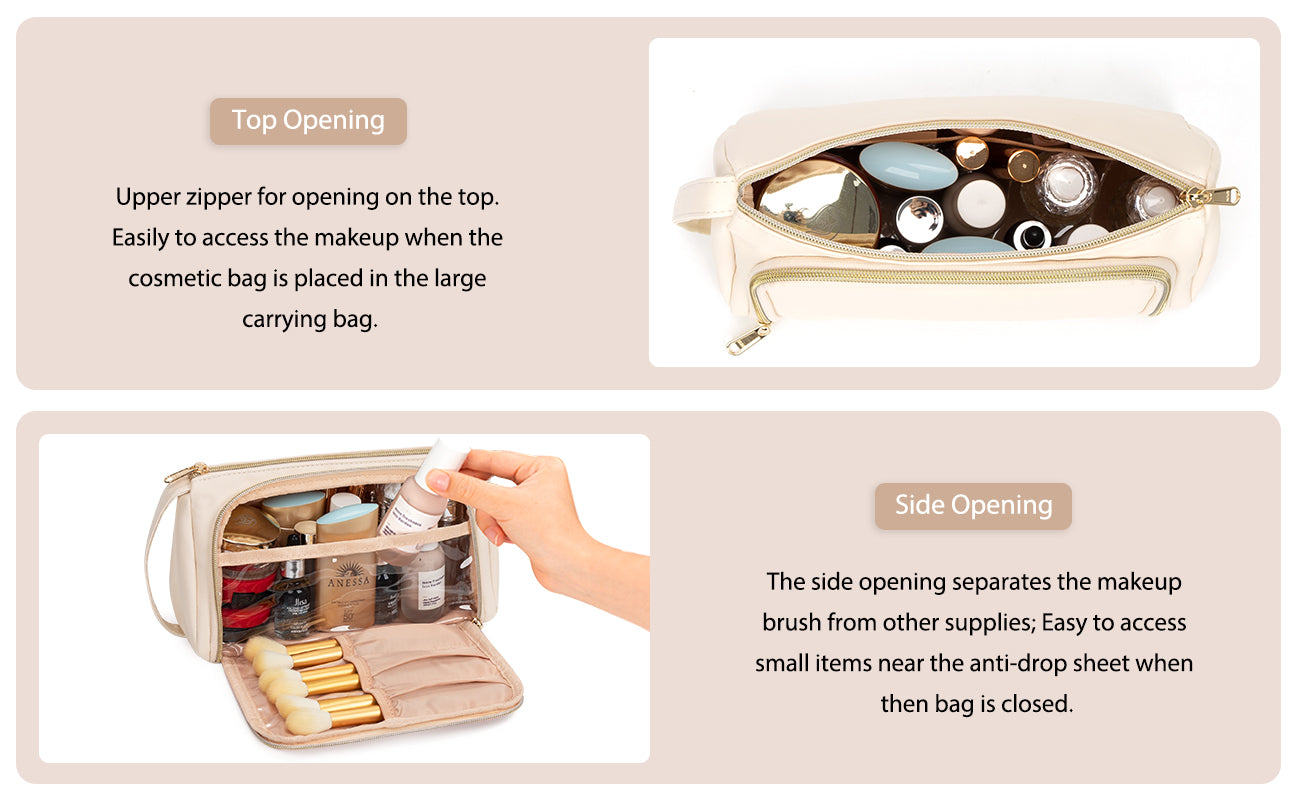 Top Opening

Upper zipper for opening on the top. Easily to access the makeup when the cosmetic bag is placed in the large carrying bag.

ANESSA

Side Opening

The side opening separates the makeup brush from other supplies; Easy to access small items near the anti-drop sheet when then bag is closed.