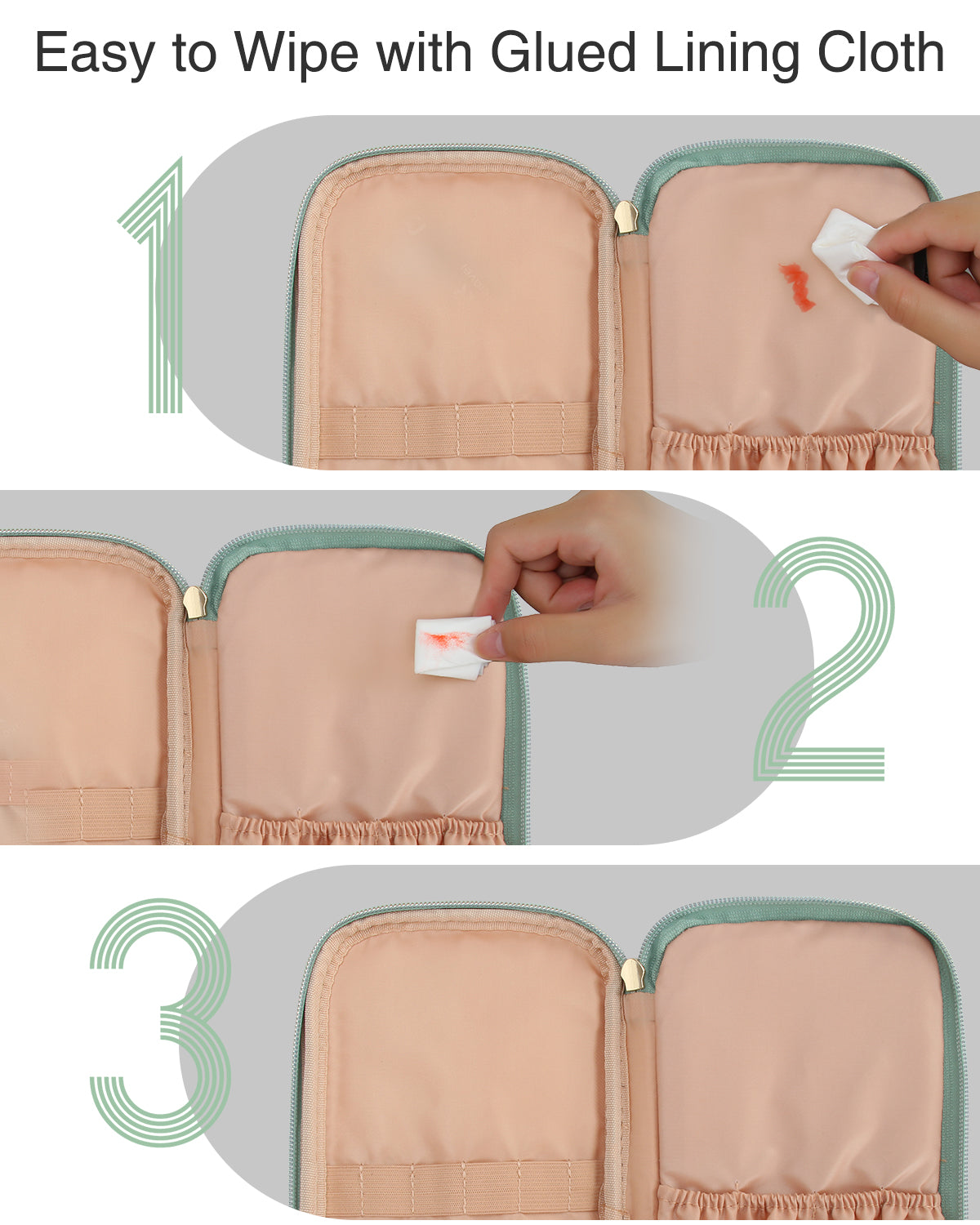 Easy to Wipe with Glued Lining Cloth

1

2

3